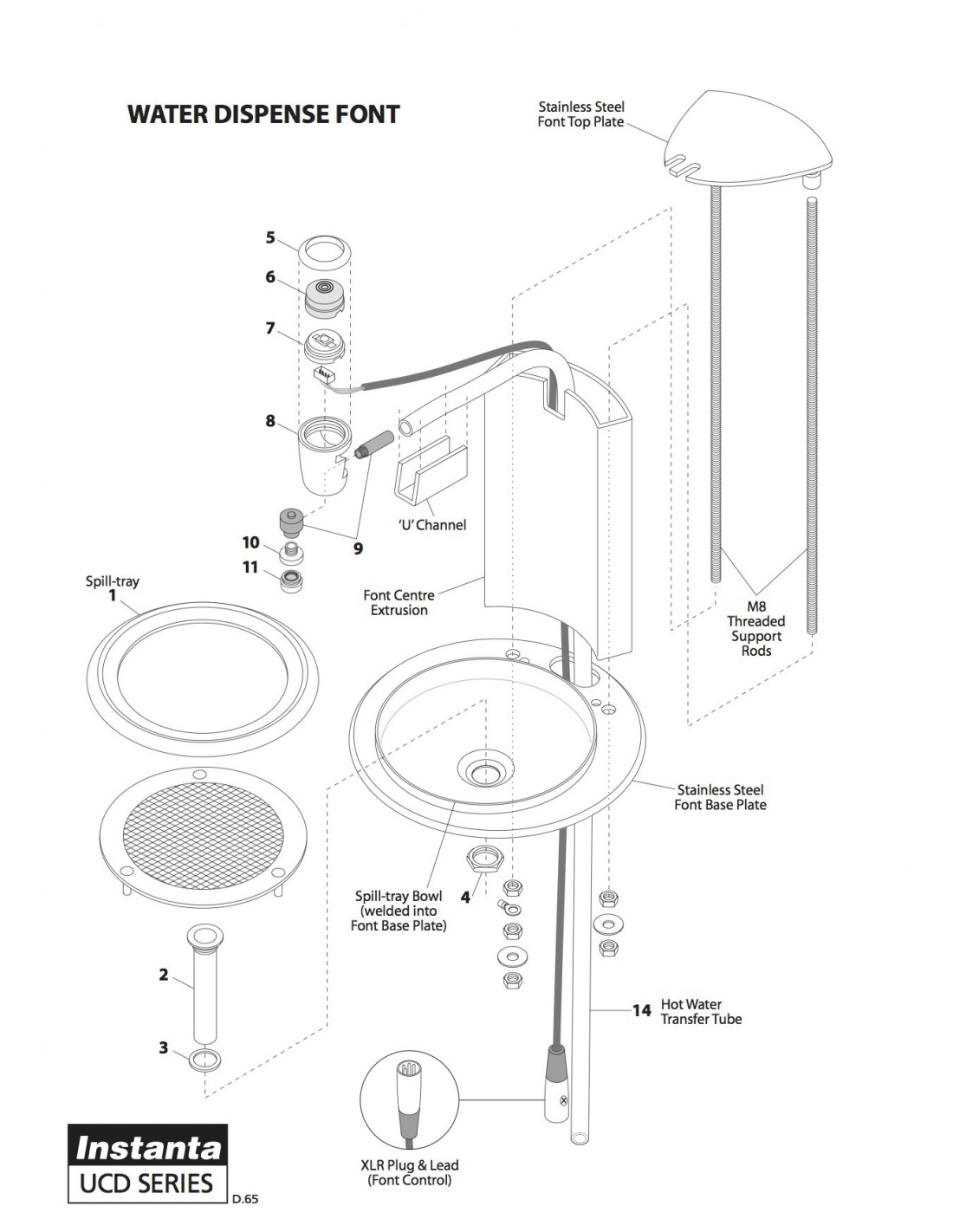 WATER DISPENSE FONT

Stainless Steel Font Top Plate

5

6

7

8

'U' Channel

9

10

11

Spill-tray
1

Font Centre Extrusion

M8 Threaded Support Rods

Stainless Steel Font Base Plate

Spill-tray Bowl (welded into Font Base Plate)

4

2

3

14 Hot Water Transfer Tube

XLR Plug & Lead (Font Control)

Instanta
UCD SERIES

D.65